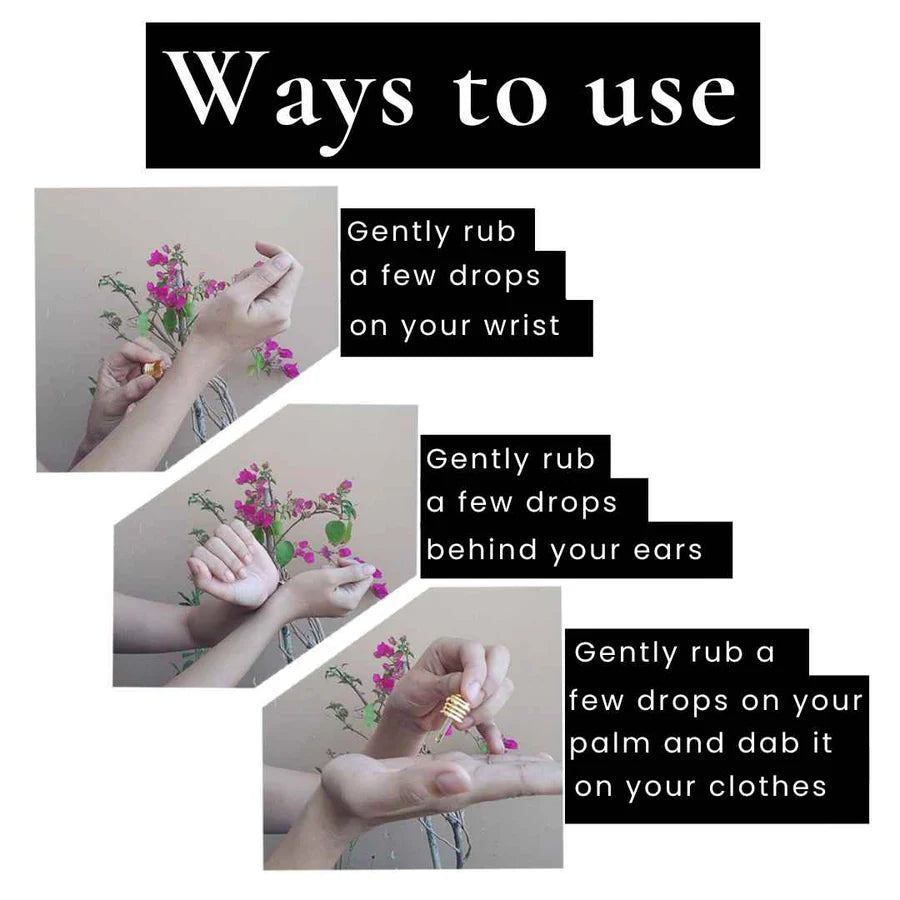 Ways to use

Gently rub a few drops on your wrist

Gently rub a few drops behind your ears

Gently rub a few drops on your palm and dab it on your clothes