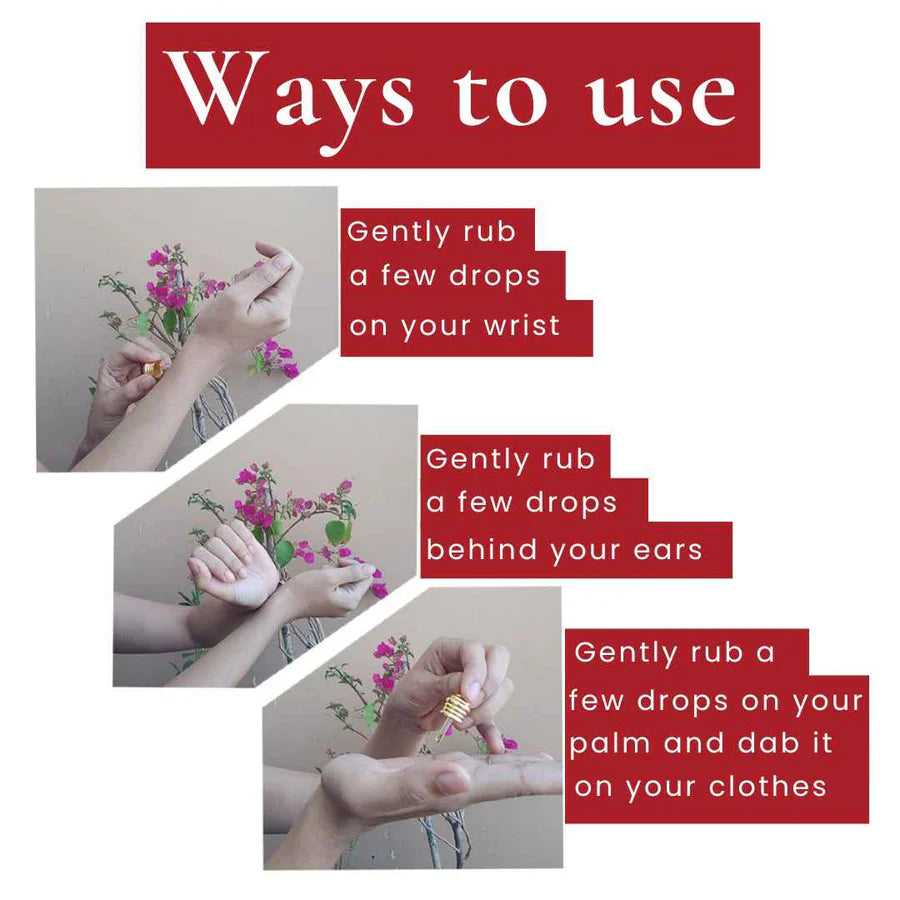 Ways to use

Gently rub a few drops on your wrist

Gently rub a few drops behind your ears

Gently rub a few drops on your palm and dab it on your clothes