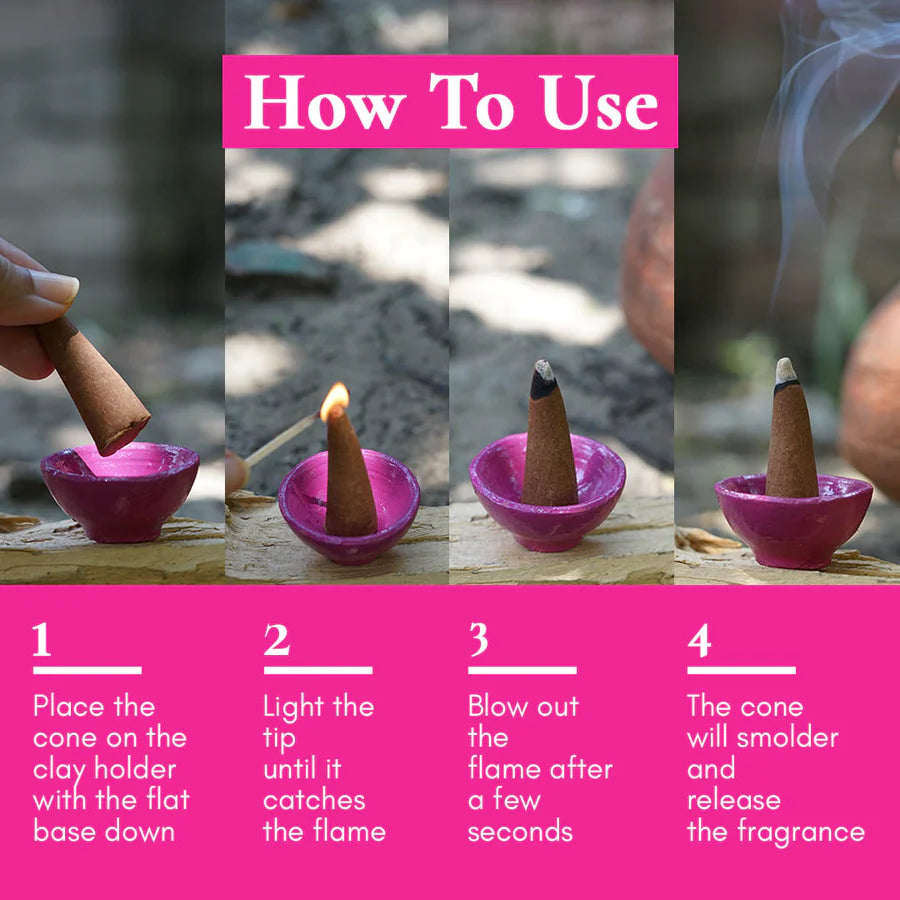 How To Use

1

Place the cone on the clay holder with the flat base down

2

Light the tip until it catches the flame

3

Blow out the flame after a few seconds

4

The cone will smolder and release the fragrance