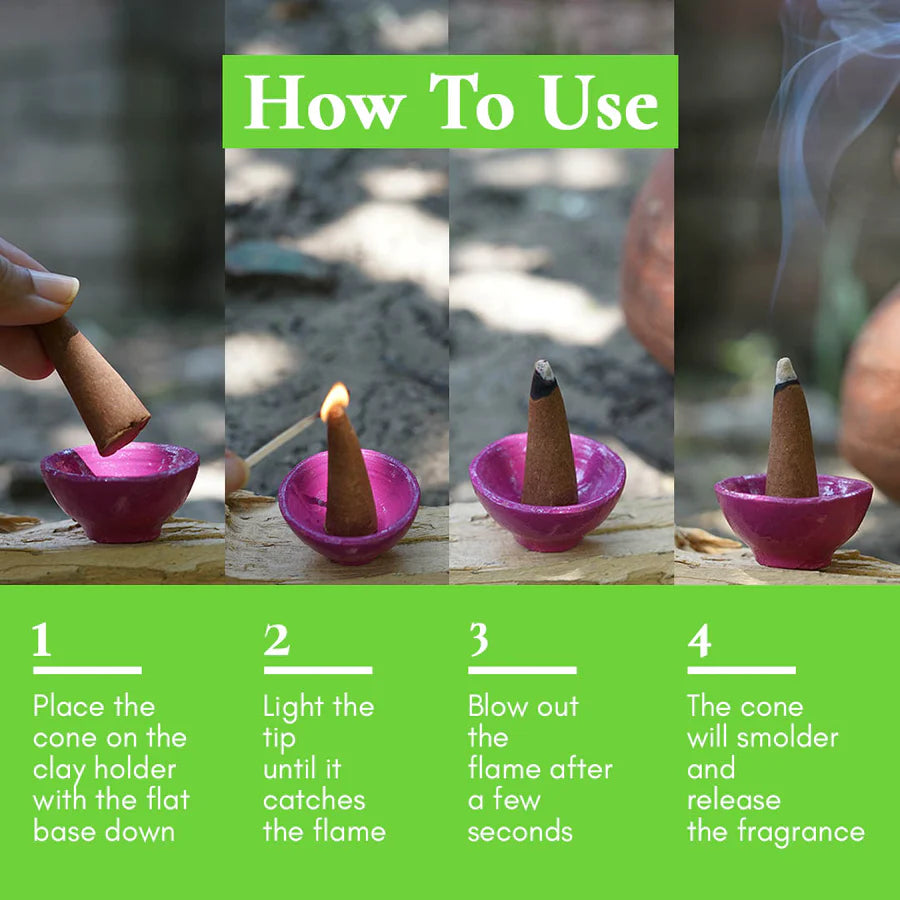 How To Use

1

Place the cone on the clay holder with the flat base down

2

Light the tip until it catches the flame

3

Blow out the flame after a few seconds

4

The cone will smolder and release the fragrance