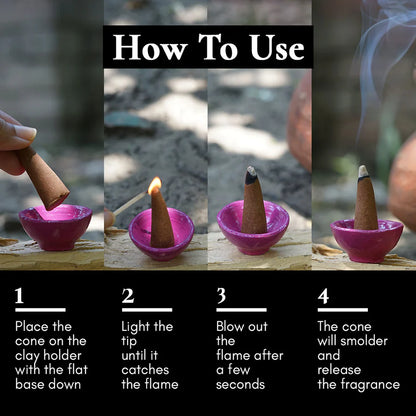 How To Use

1

Place the cone on the clay holder with the flat base down

2

Light the tip until it catches the flame

3

Blow out the flame after a few seconds

4

The cone will smolder and release the fragrance